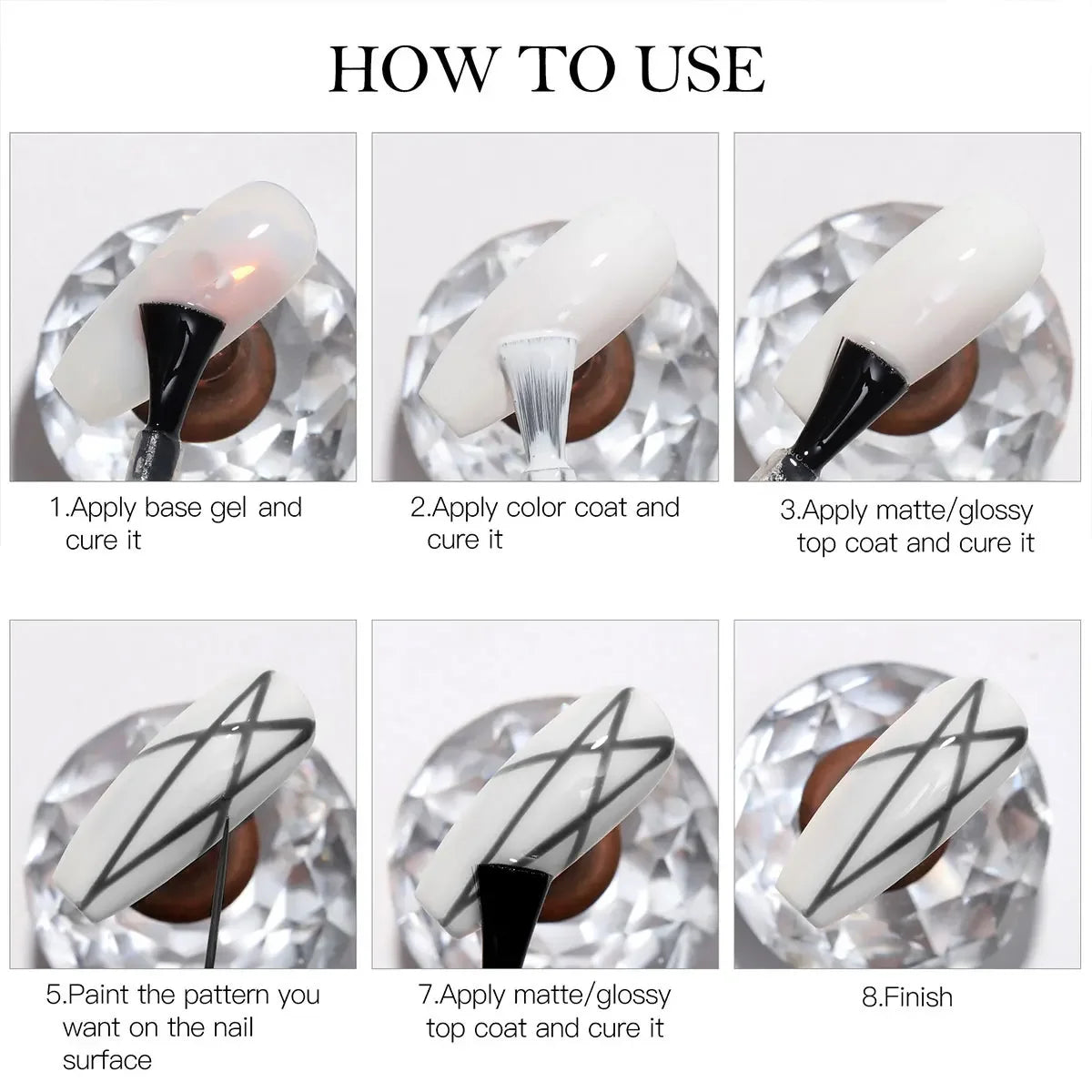 HOW TO USE

1.Apply base gel and cure it

2.Apply color coat and cure it

3.Apply matte/glossy top coat and cure it

5.Paint the pattern you want on the nail surface

7.Apply matte/glossy top coat and cure it

8.Finish